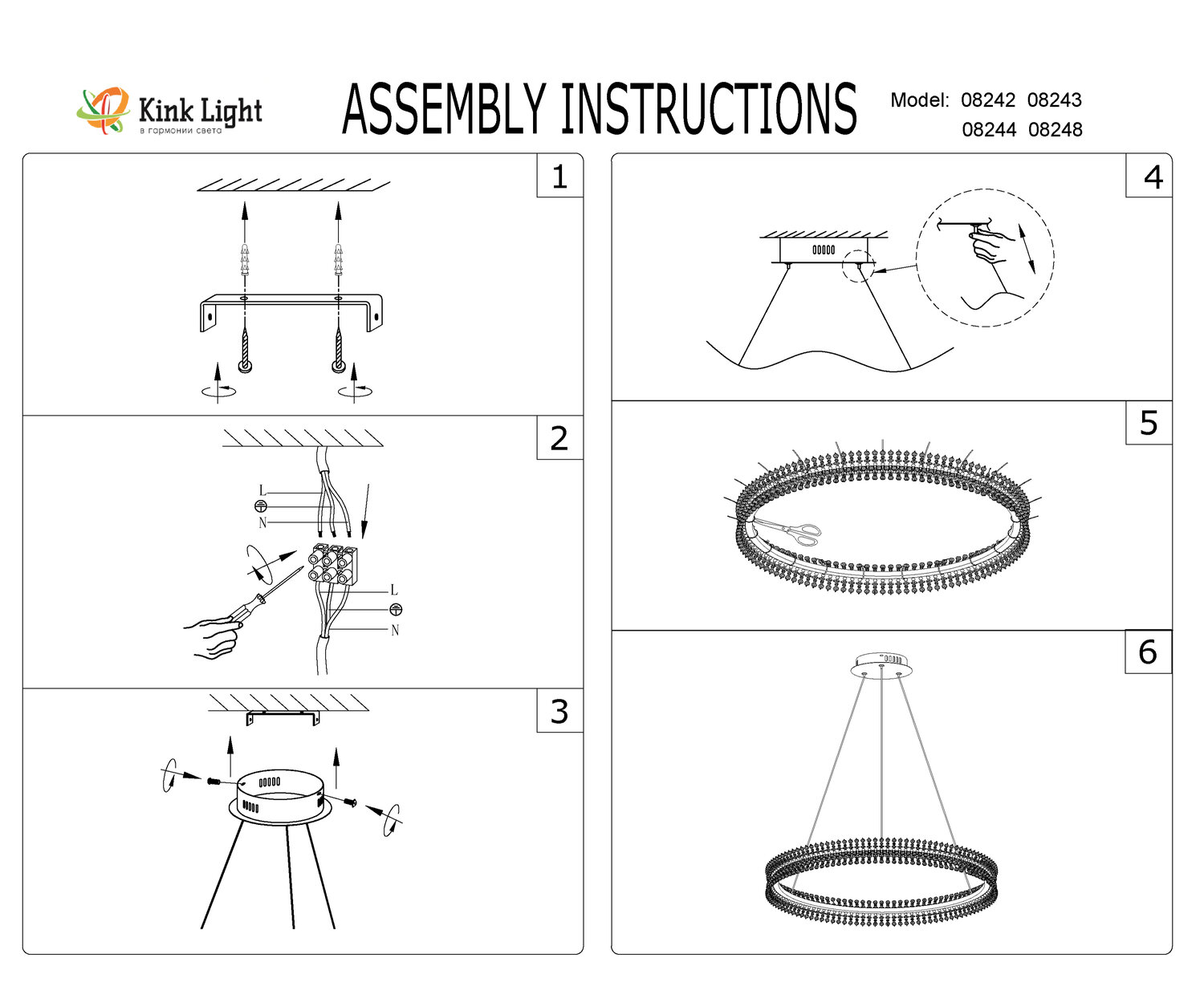 Kink Light
в гармонии света

ASSEMBLY INSTRUCTIONS

Model: 08242 08243
08244 08248

1

2

L
N
L
N

3

4

5

6