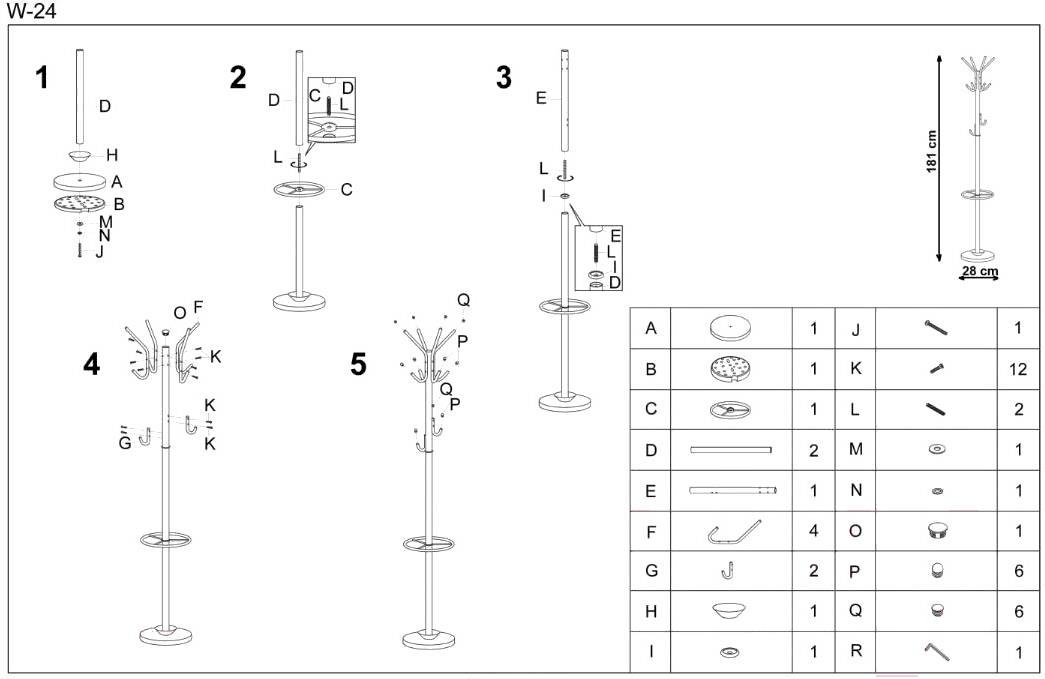 W-24

1
D
H
A
B
M
N
J

2
D
C
D
L
L
C

3
E
L
I
E
L
I
D

181 cm
28 cm

4
O
F
K
K
G
K

5
Q
P
Q
P

| A | | 1 | J | | 1 |
|---|---|---|---|---|---|
| B | | 1 | K | | 12 |
| C | | 1 | L | | 2 |
| D | | 2 | M | | 1 |
| E | | 1 | N | | 1 |
| F | | 4 | O | | 1 |
| G | | 2 | P | | 6 |
| H | | 1 | Q | | 6 |
| I | | 1 | R | | 1 |