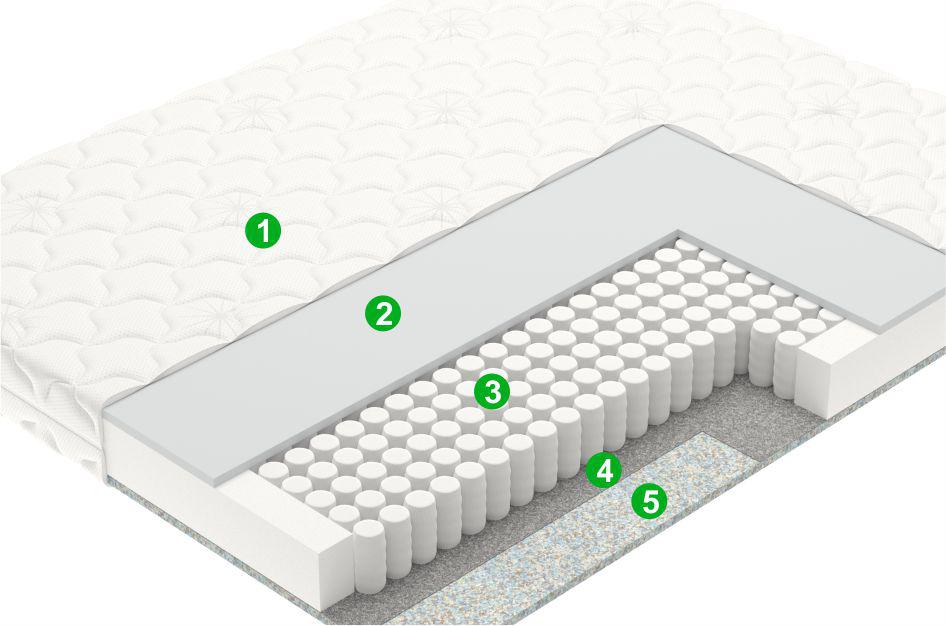 1
2
3
4
5