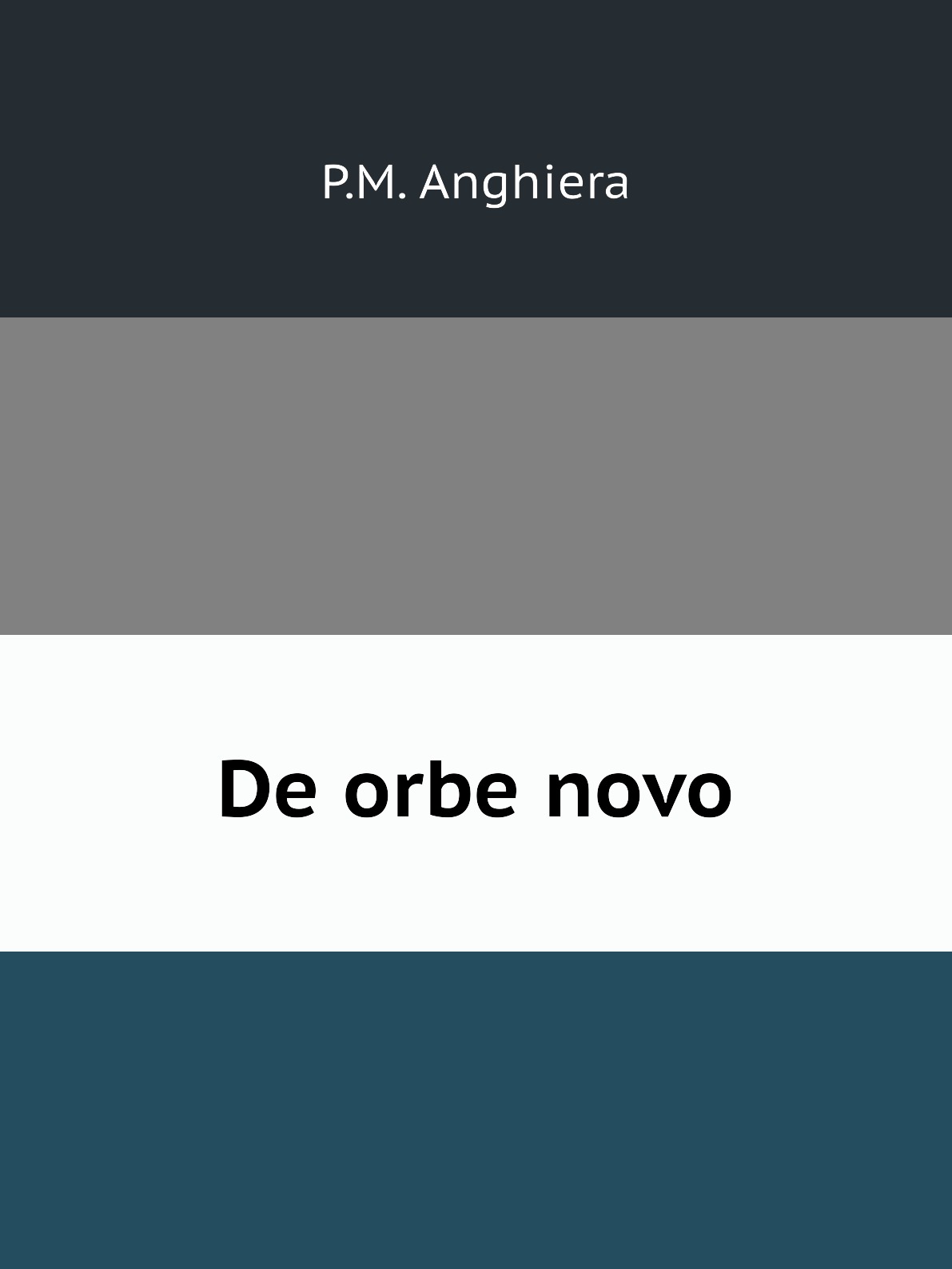 P.M. Anghiera

De orbe novo