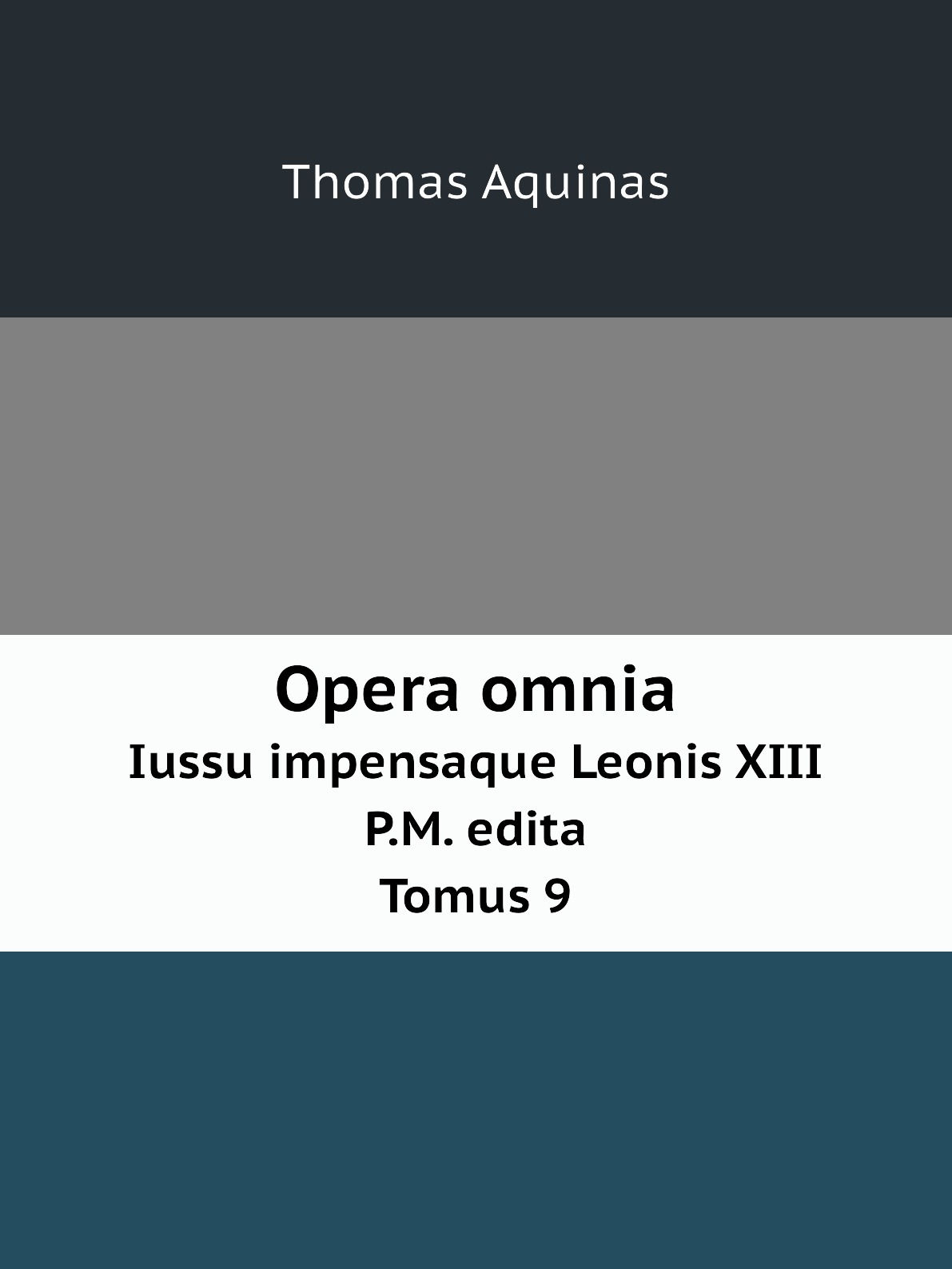 Thomas Aquinas

Opera omnia
Iussu impensaque Leonis XIII
P.M. edita
Tomus 9