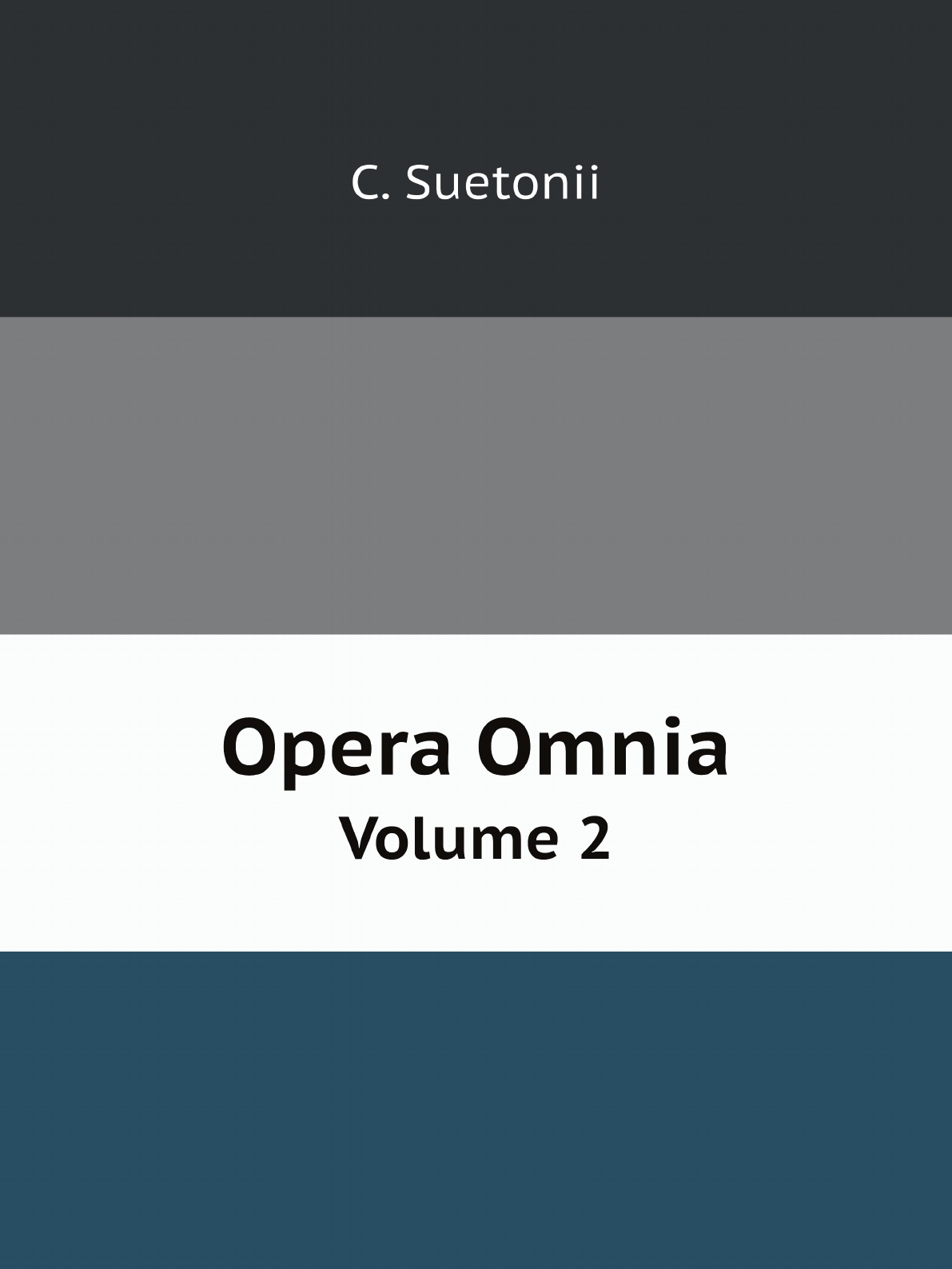 C. Suetonii

Opera Omnia

Volume 2