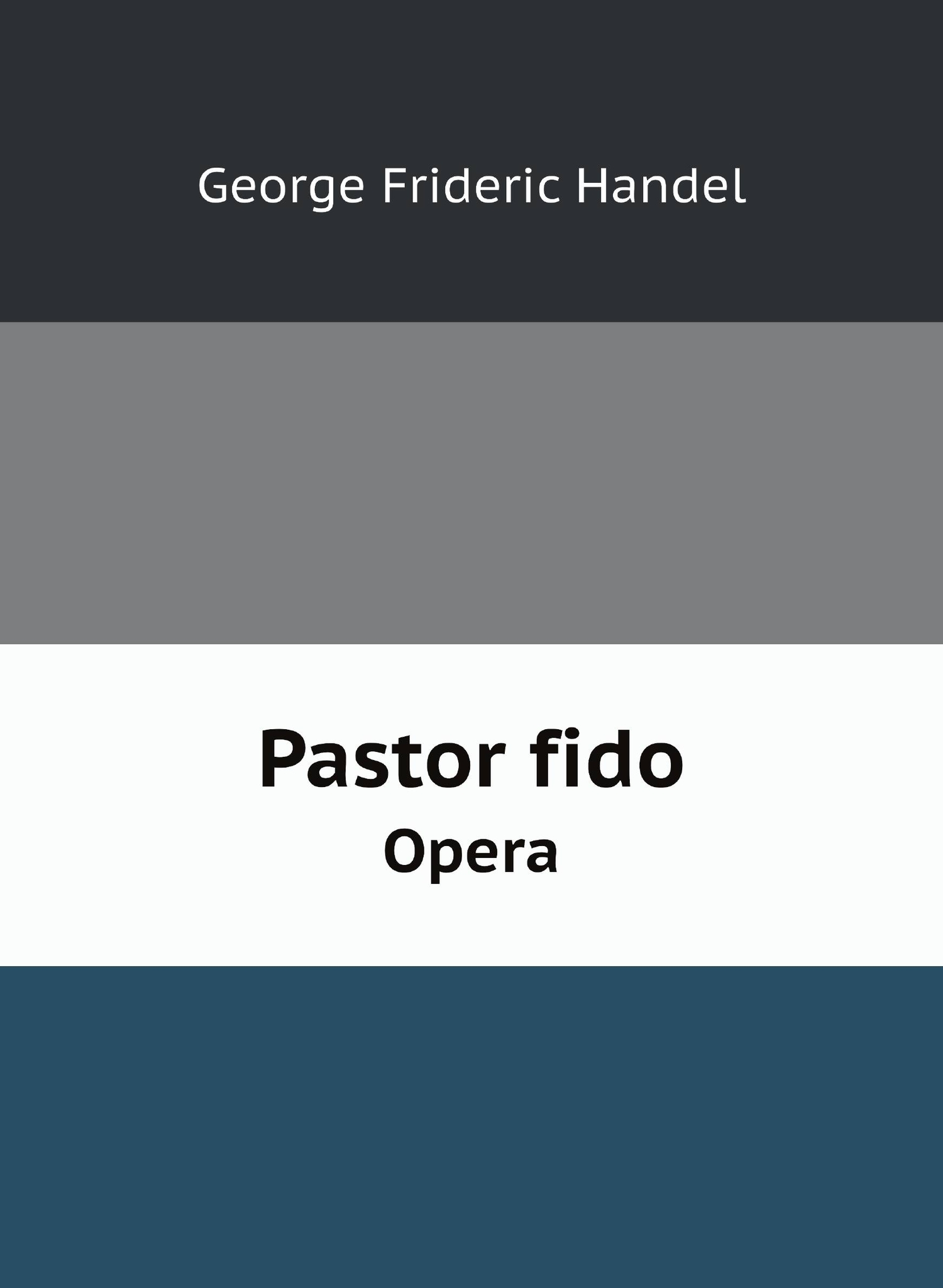 George Frideric Handel

Pastor fido

Opera