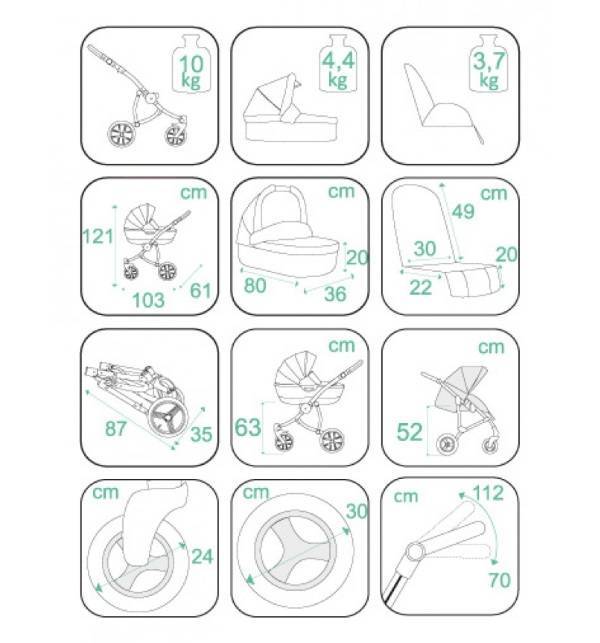 10 kg

4,4 kg

3,7 kg

cm
121
103
61

cm
20
80
36

cm
49
30
20
22

87
35

cm
63

cm
52

cm
24

cm
30

cm
112
70