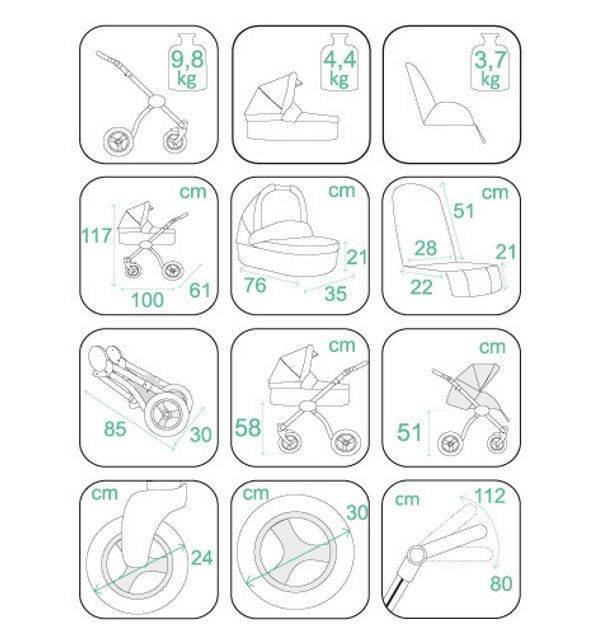 9,8 kg

4,4 kg

3,7 kg

cm
117
100
61

cm
21
76
35

cm
51
28
21
22

85
30

cm
58

cm
51

cm
24

cm
30

cm
112
80