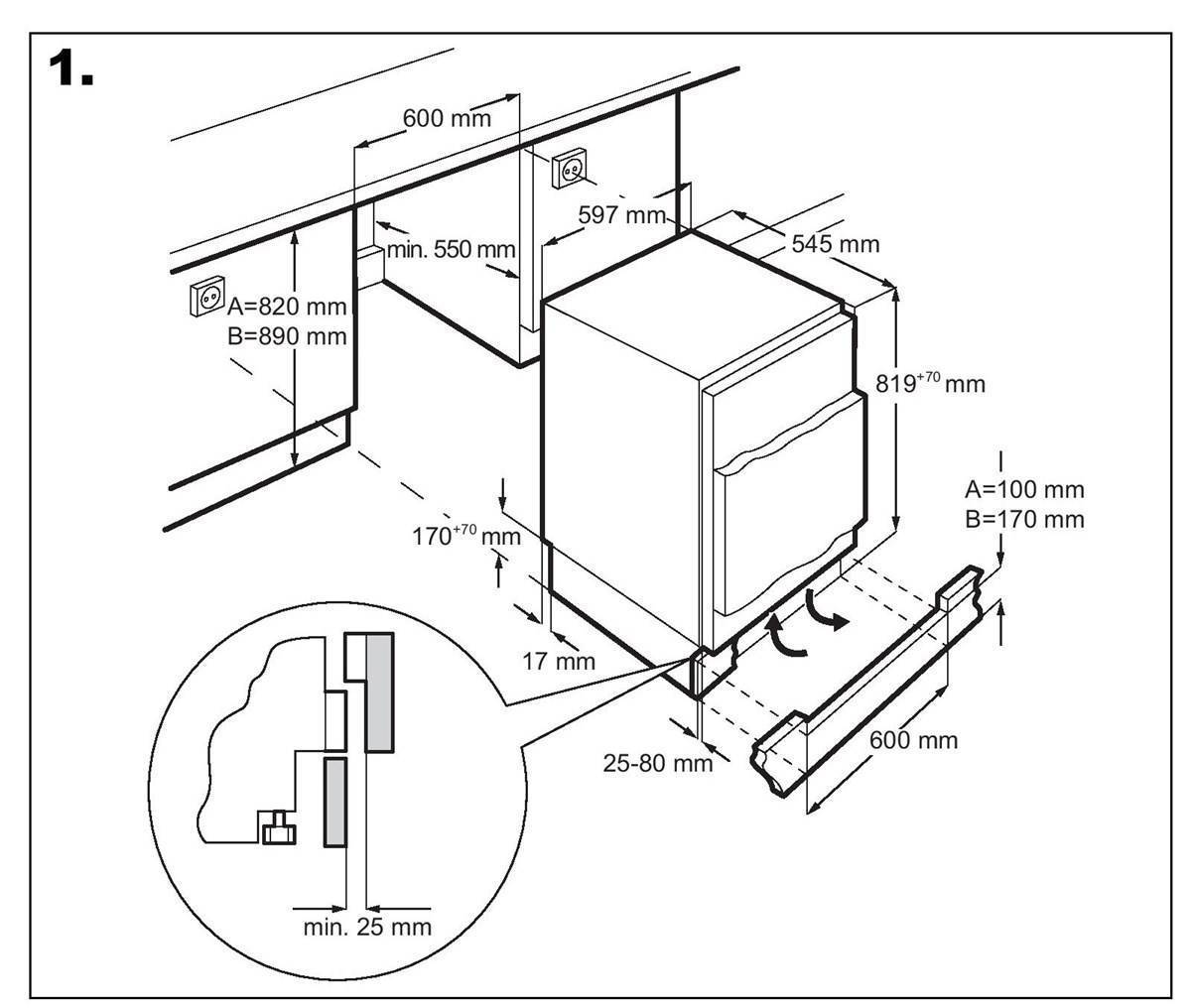 1.

600 mm

597 mm

545 mm

min. 550 mm

A=820 mm
B=890 mm

$819^{+70}$ mm

A=100 mm
B=170 mm

$170^{+70}$ mm

17 mm

25-80 mm

600 mm

min. 25 mm