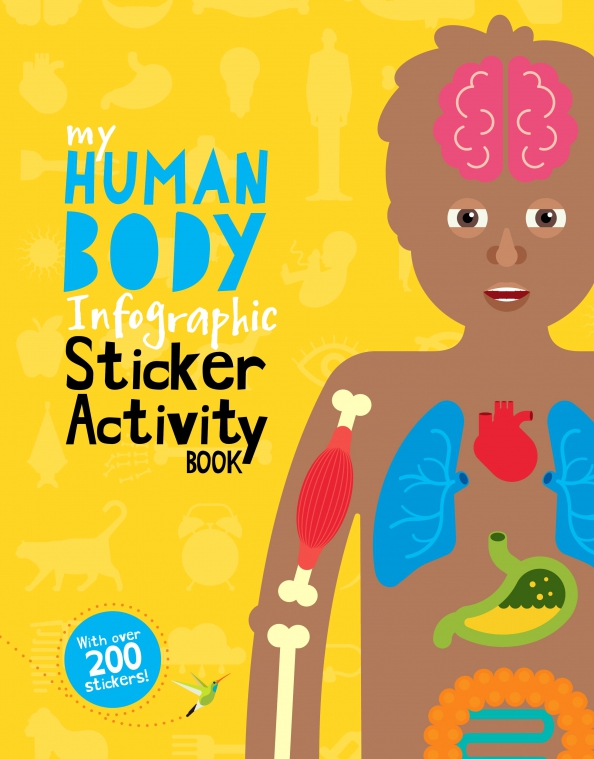 my
HUMAN
BODY
Infographic
Sticker
Activity
BOOK

With over
200
stickers!