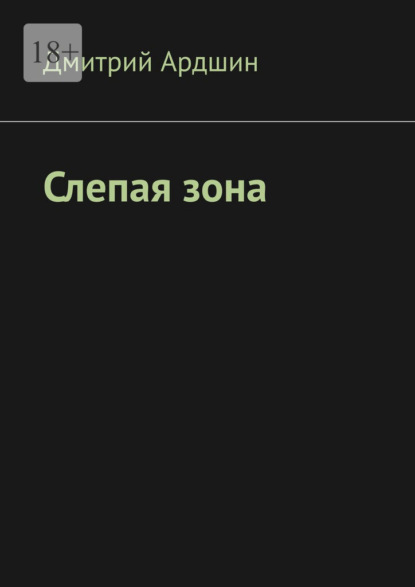 18+
Дмитрий Ардшин

Слепая зона